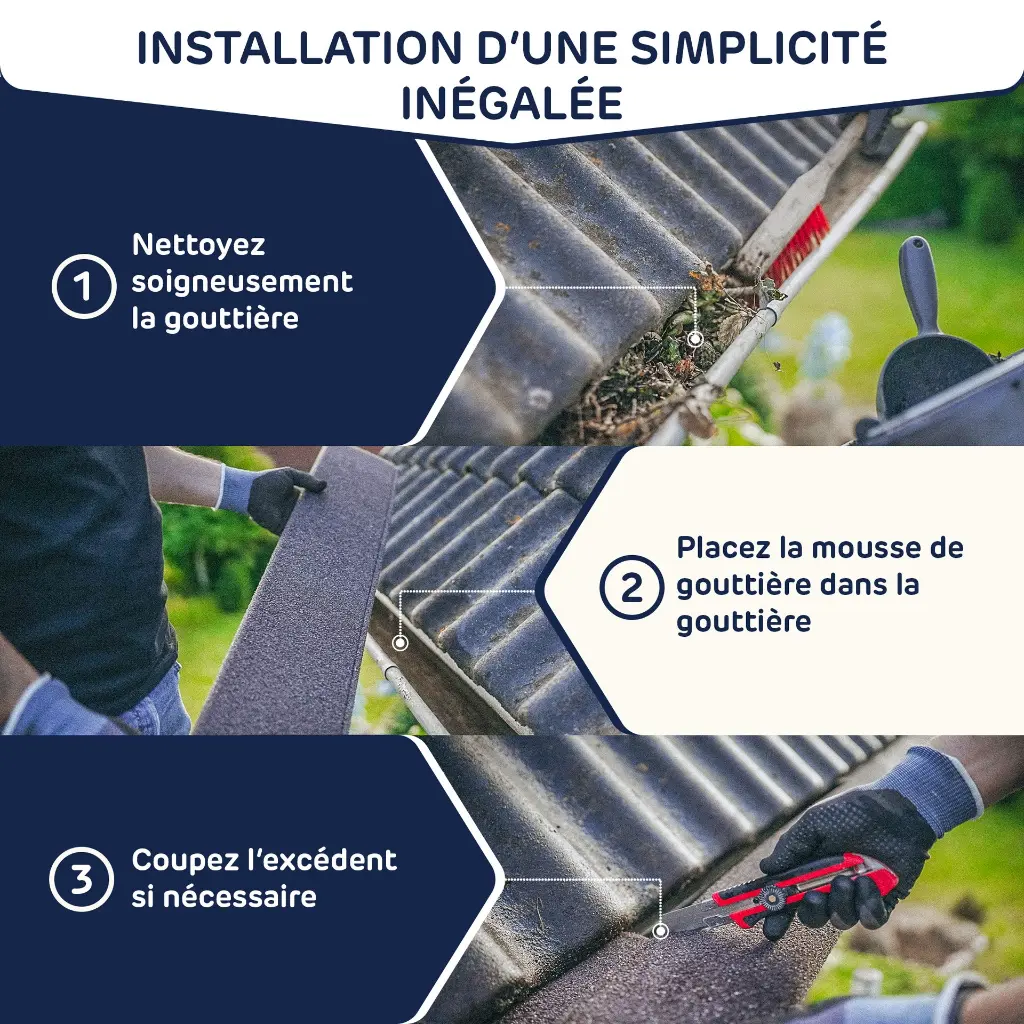 INSTALLATION D'UNE SIMPLICITÉ INÉGALÉE

1 Nettoyez soigneusement la gouttière

2 Placez la mousse de gouttière dans la gouttière

3 Coupez l'excédent si nécessaire